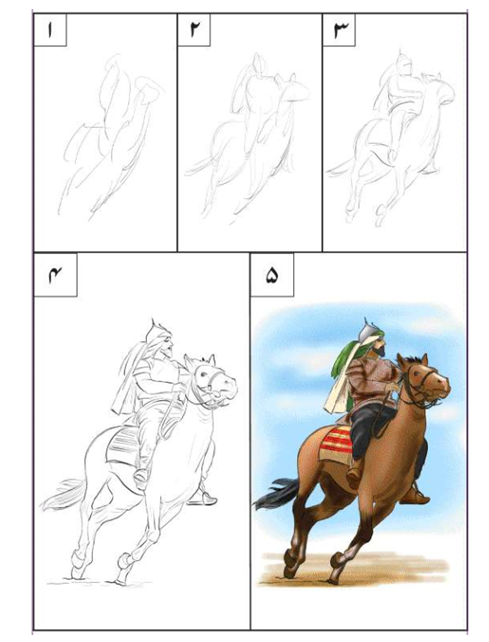 ۱

۲

۳

۴

۵